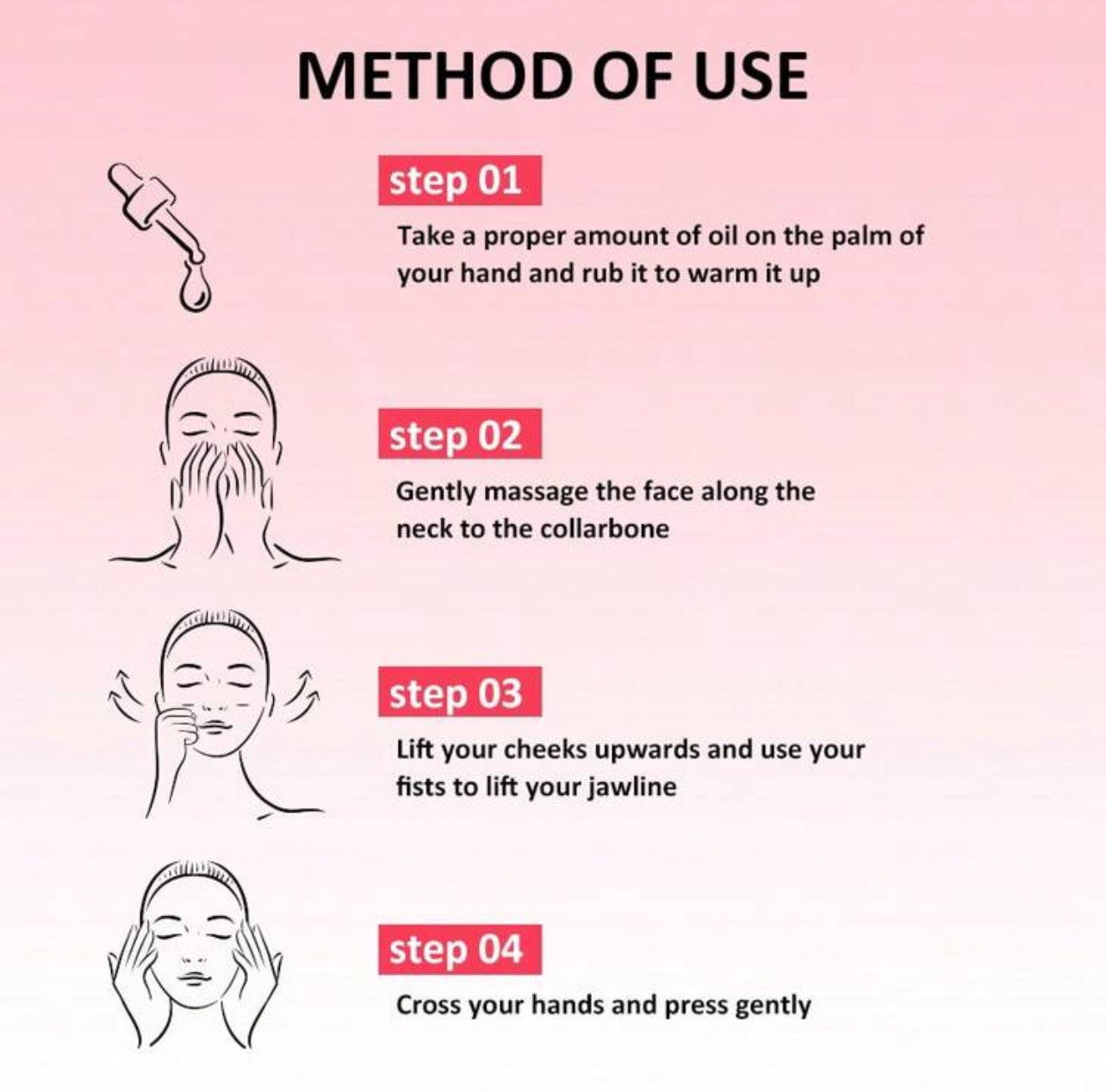 METHOD OF USE

step 01

Take a proper amount of oil on the palm of your hand and rub it to warm it up

step 02

Gently massage the face along the neck to the collarbone

step 03

Lift your cheeks upwards and use your fists to lift your jawline

step 04

Cross your hands and press gently