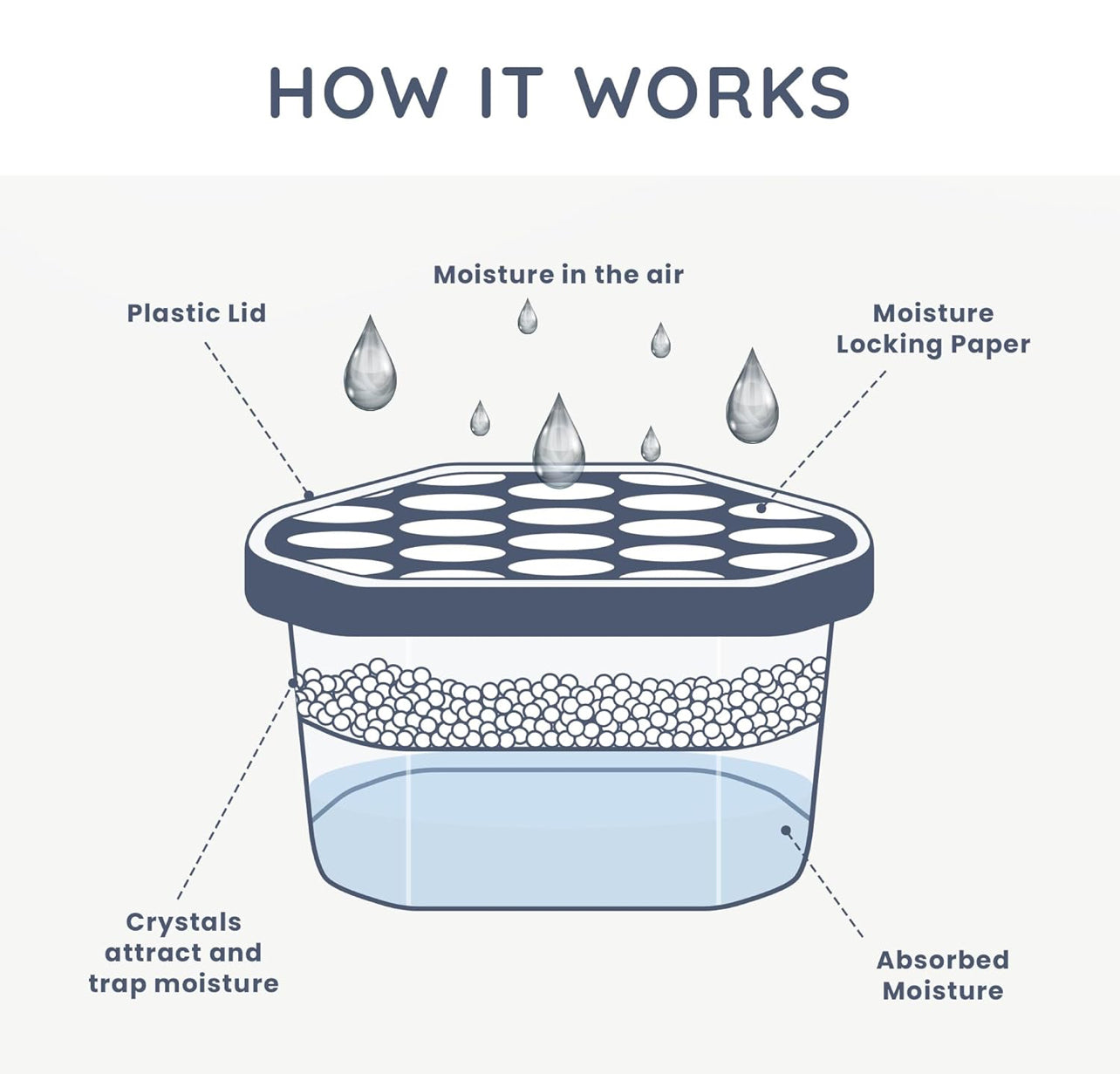 HOW IT WORKS

Moisture in the air

Plastic Lid

Moisture Locking Paper

Crystals attract and trap moisture

Absorbed Moisture