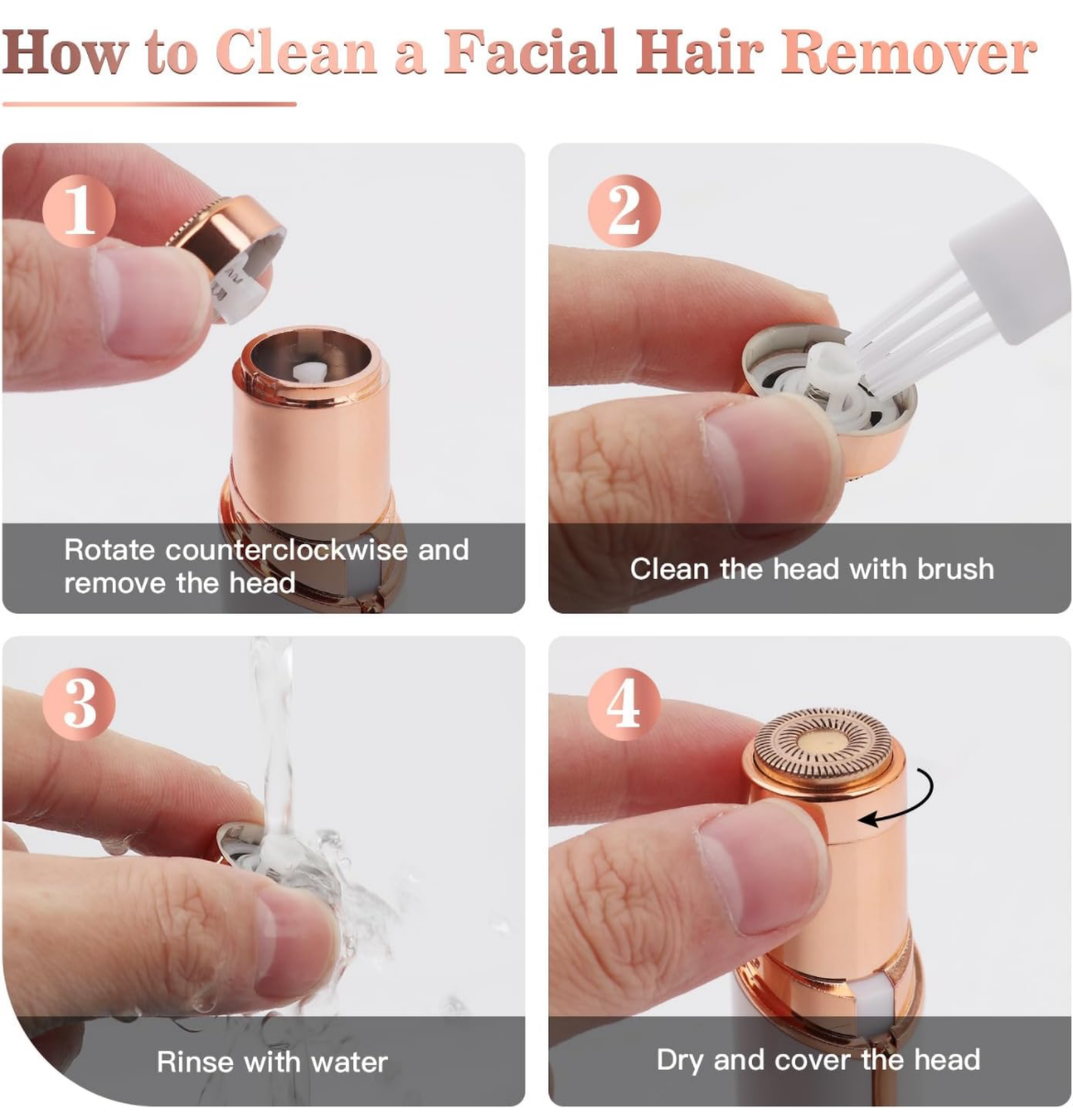 How to Clean a Facial Hair Remover

1

Rotate counterclockwise and remove the head

2

Clean the head with brush

3

Rinse with water

4

Dry and cover the head